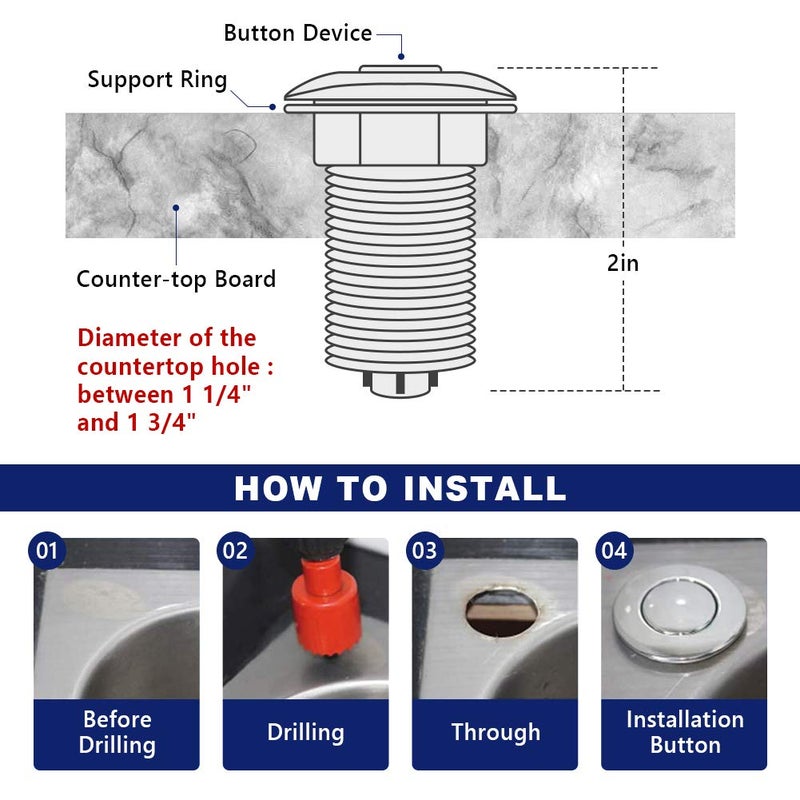 Button Device

Support Ring

Counter-top Board

2in

Diameter of the countertop hole : between 1 1/4" and 1 3/4"

HOW TO INSTALL

01

Before Drilling

02

Drilling

03

Through

04

Installation Button